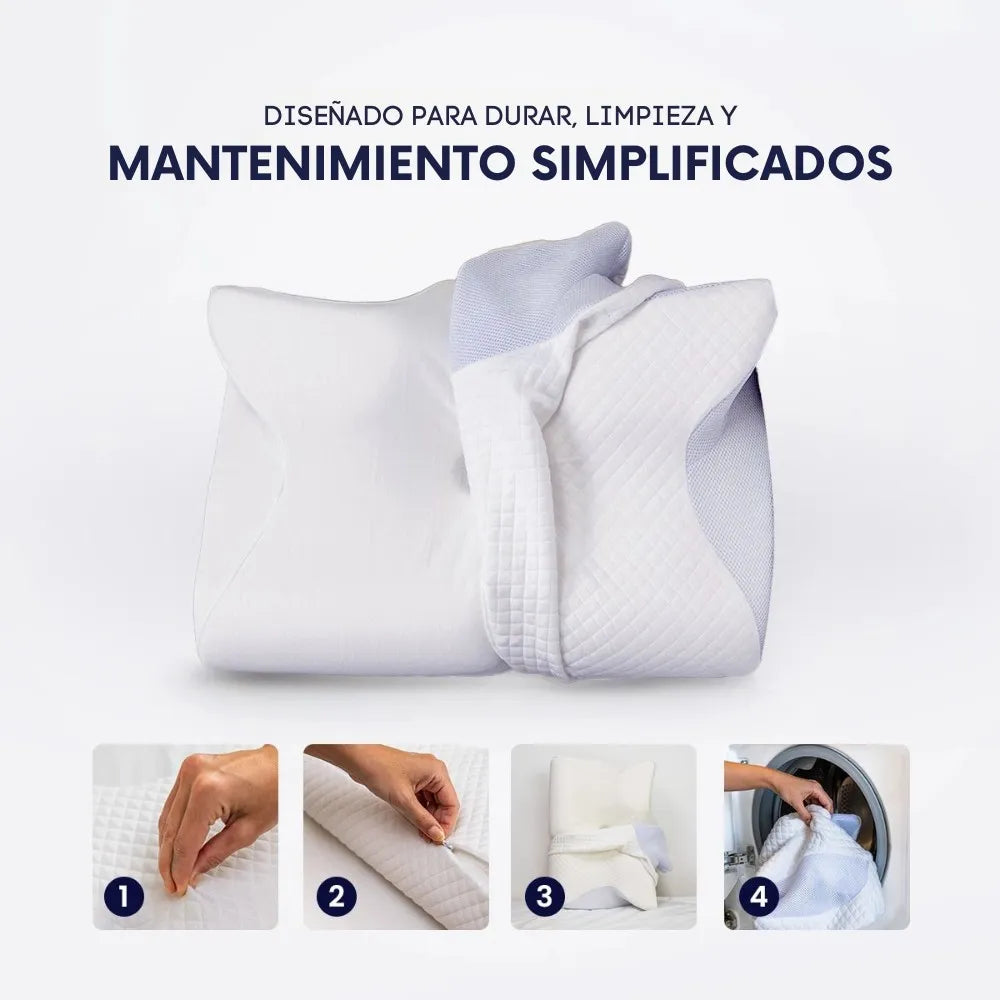 DISEÑADO PARA DURAR, LIMPIEZA Y
MANTENIMIENTO SIMPLIFICADOS

1

2

3

4